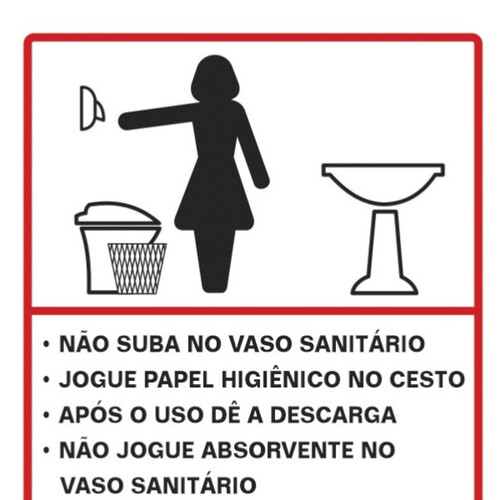 • NÃO SUBA NO VASO SANITÁRIO
• JOGUE PAPEL HIGIÊNICO NO CESTO
• APÓS O USO DÊ A DESCARGA
• NÃO JOGUE ABSORVENTE NO VASO SANITÁRIO