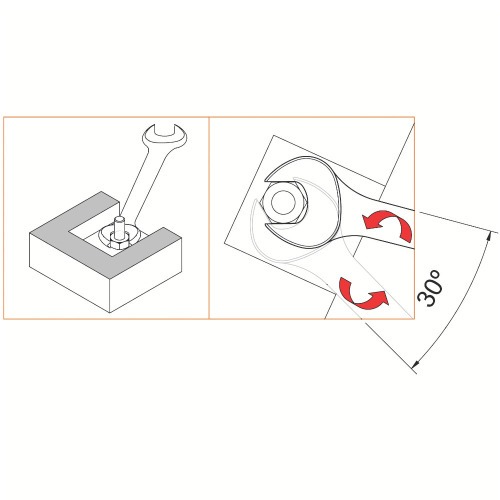 30°